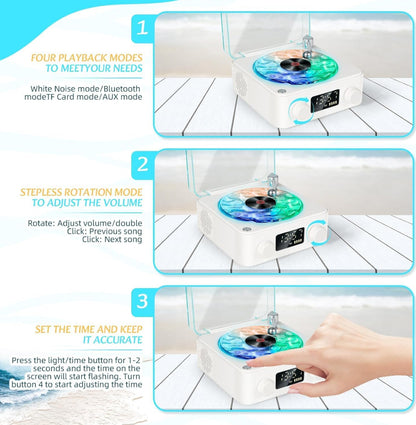 1

FOUR PLAYBACK MODES
TO MEETYOUR NEEDS

White Noise mode/Bluetooth modeTF Card mode/AUX mode

2

STEPLESS ROTATION MODE
TO ADJUST THE VOLUME

Rotate: Adjust volume/double Click: Previous song Click: Next song

3

SET THE TIME AND KEEP
IT ACCURATE

Press the light/time button for 1-2 seconds and the time on the screen will start flashing. Turn button 4 to start adjusting the time